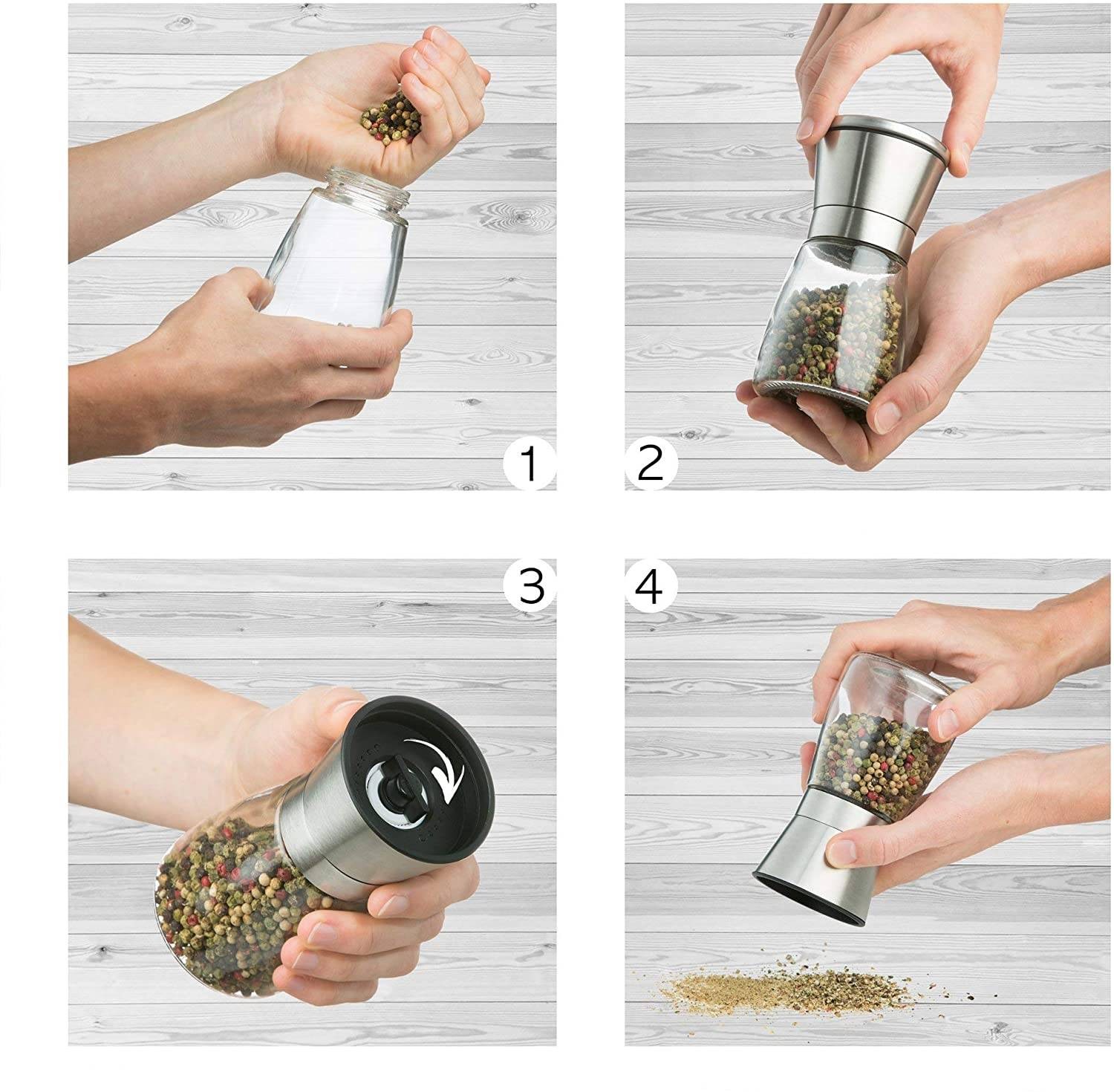 1

2

3

4